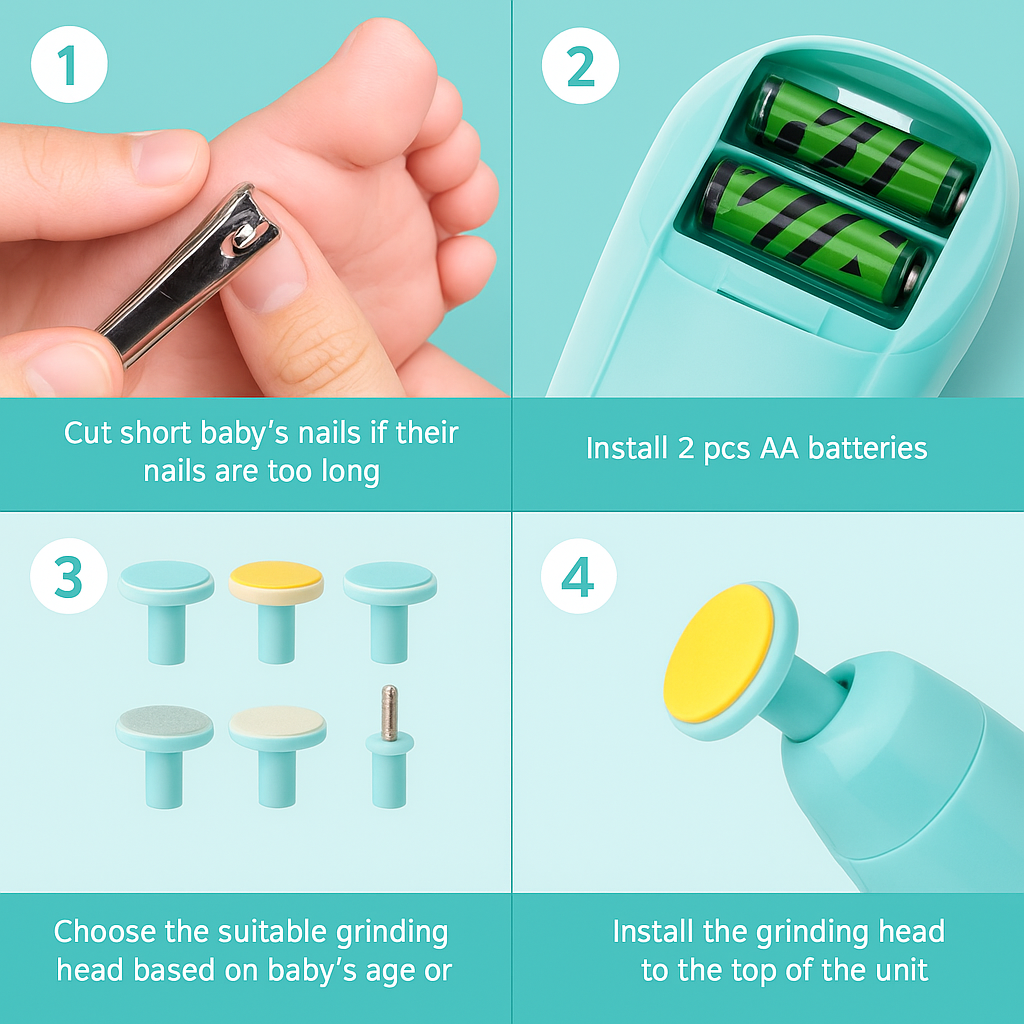 1

Cut short baby's nails if their nails are too long

2

Install 2 pcs AA batteries

3

Choose the suitable grinding head based on baby's age or

4

Install the grinding head to the top of the unit