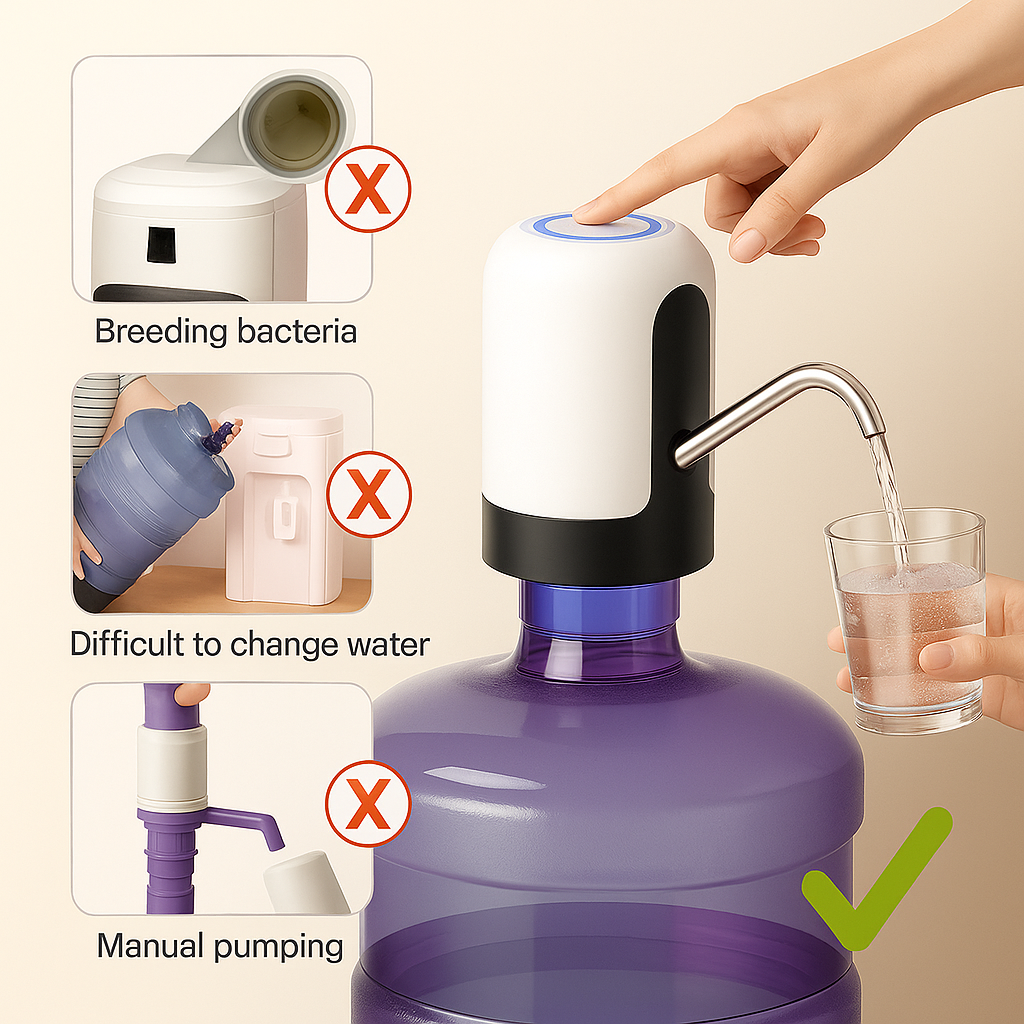 X
Breeding bacteria

X
Difficult to change water

X
Manual pumping