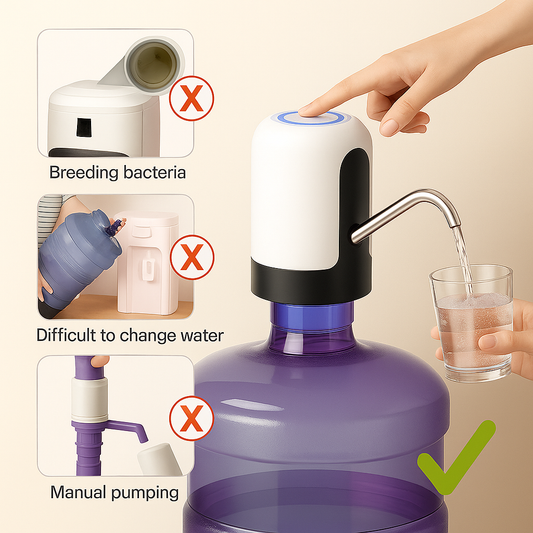 X
Breeding bacteria

X
Difficult to change water

X
Manual pumping